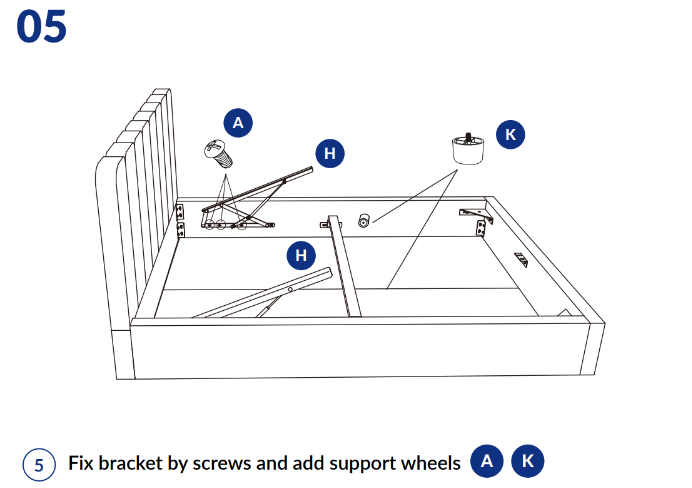 05

A

H

K

H

5 Fix bracket by screws and add support wheels A K