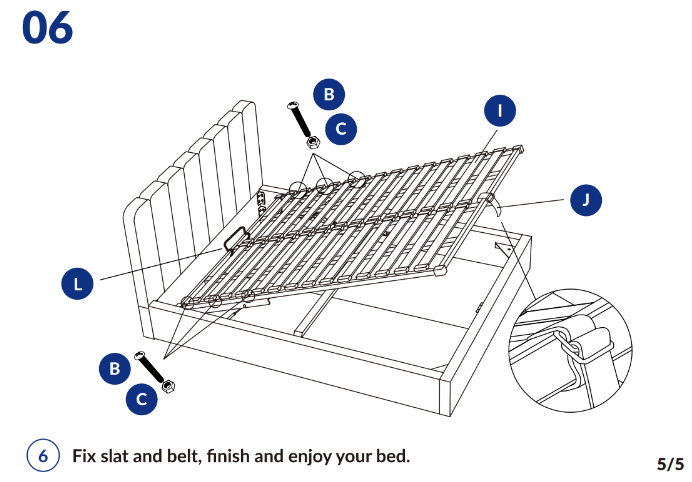 06

B
C
I
J
L
B
C

6 Fix slat and belt, finish and enjoy your bed.

5/5