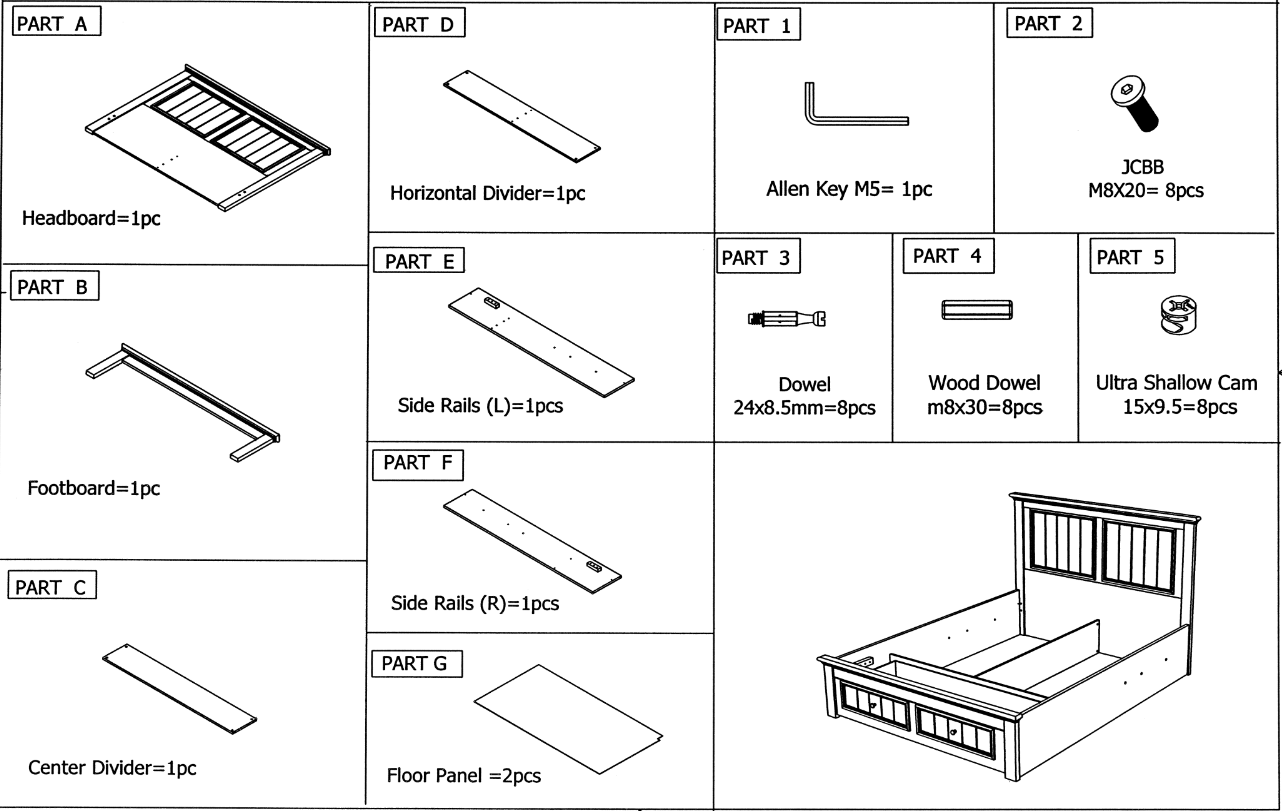 PART A
Headboard=1pc

PART B
Footboard=1pc

PART C
Center Divider=1pc

PART D
Horizontal Divider=1pc

PART E
Side Rails (L)=1pcs

PART F
Side Rails (R)=1pcs

PART G
Floor Panel =2pcs

PART 1
Allen Key M5= 1pc

PART 2
JCBB
M8X20= 8pcs

PART 3
Dowel
24x8.5mm=8pcs

PART 4
Wood Dowel
m8x30=8pcs

PART 5
Ultra Shallow Cam
15x9.5=8pcs