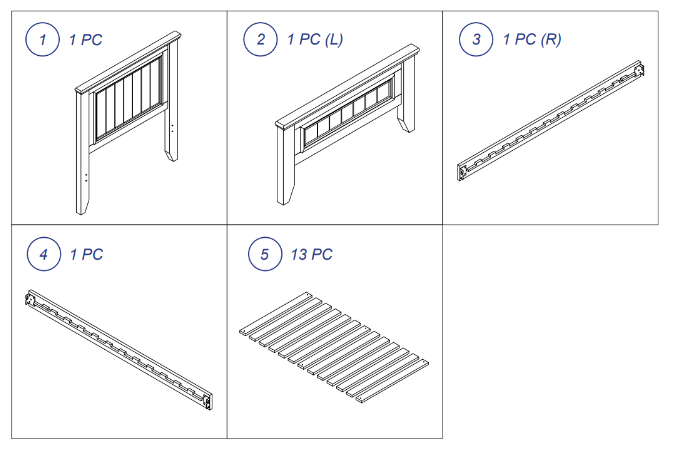 1 1 PC

2 1 PC (L)

3 1 PC (R)

4 1 PC

5 13 PC