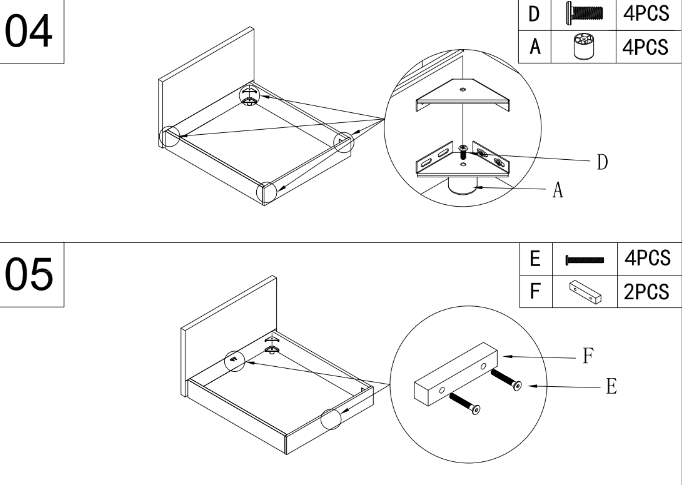 04

| D |  | 4PCS |
|---|---|---|
| A |  | 4PCS |

D

A

05

| E |  | 4PCS |
|---|---|---|
| F |  | 2PCS |

F

E