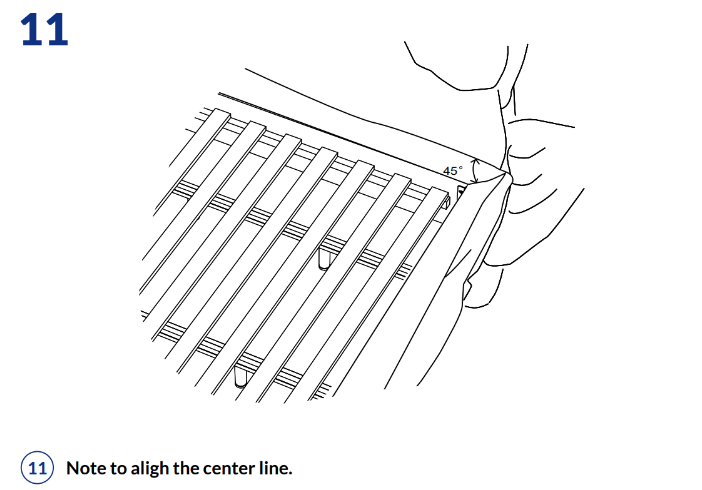 11

45°

11 Note to aligh the center line.