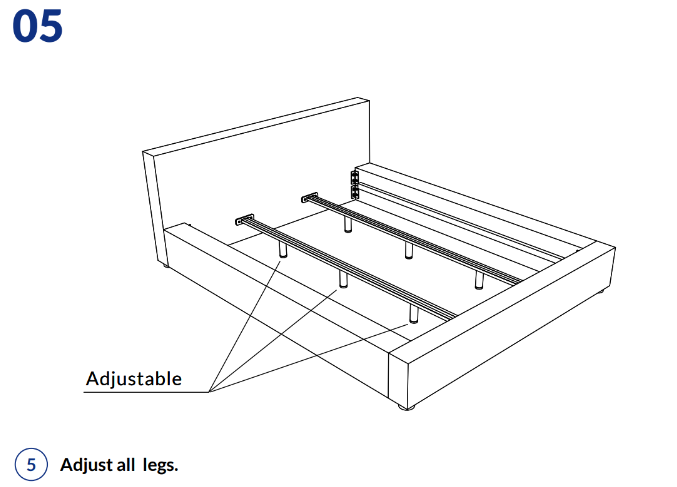 05

Adjustable

5 Adjust all legs.