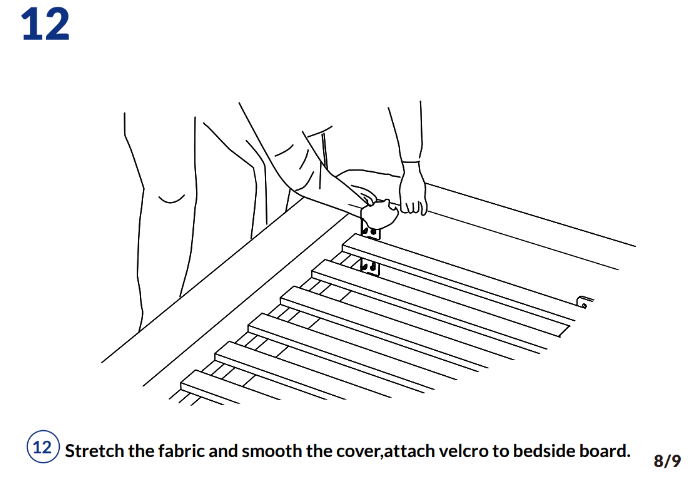 12

12 Stretch the fabric and smooth the cover,attach velcro to bedside board.

8/9