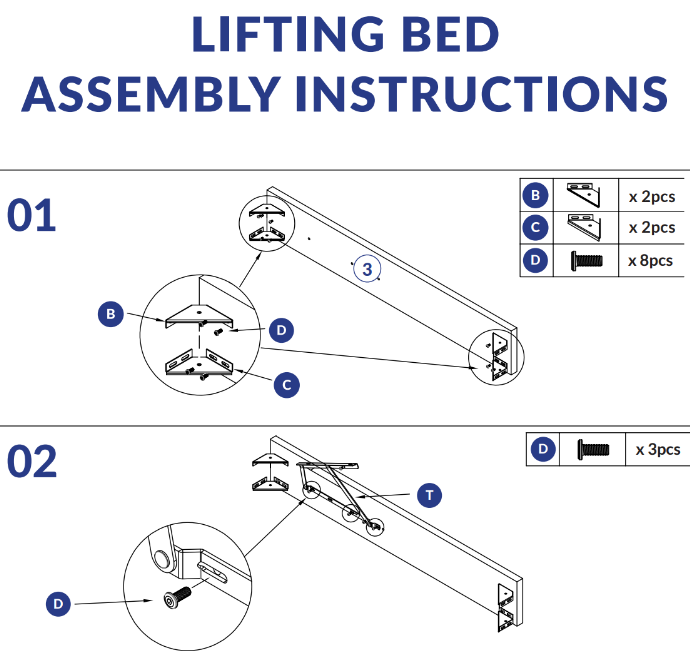 LIFTING BED
ASSEMBLY INSTRUCTIONS

01

| B | | x 2pcs |
|---|---|---|
| C | | x 2pcs |
| D | | x 8pcs |

3

B

D

C

02

| D | | x 3pcs |
|---|---|---|

T

D