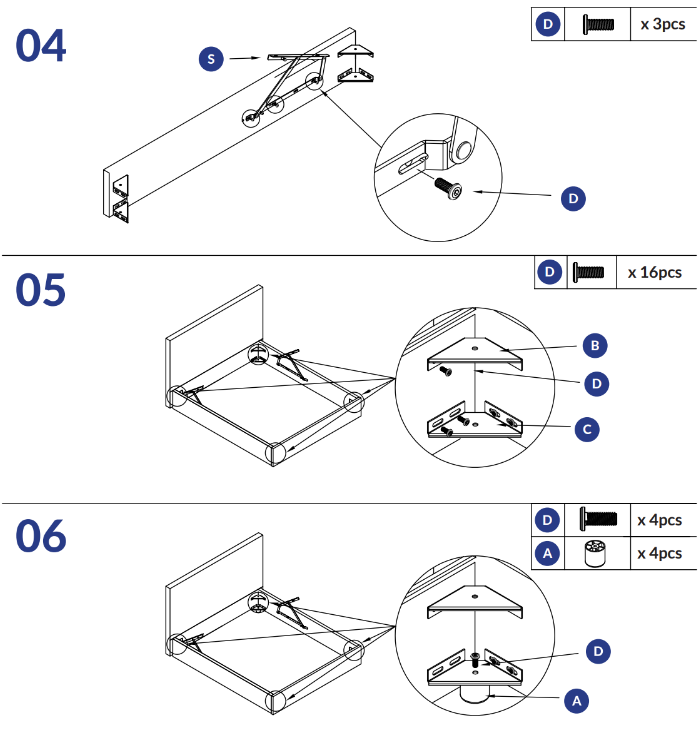 04

| D | | x 3pcs |
|---|---|---|

S

D

05

| D | | x 16pcs |
|---|---|---|

B

D

C

06

| D | | x 4pcs |
|---|---|---|
| A | | x 4pcs |

D

A