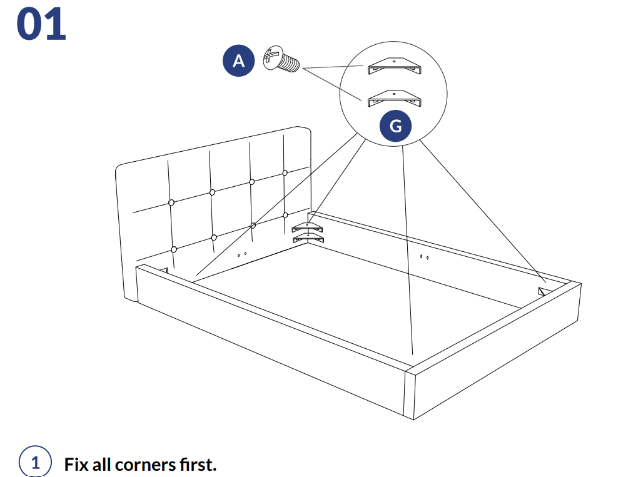 01

A

G

1 Fix all corners first.