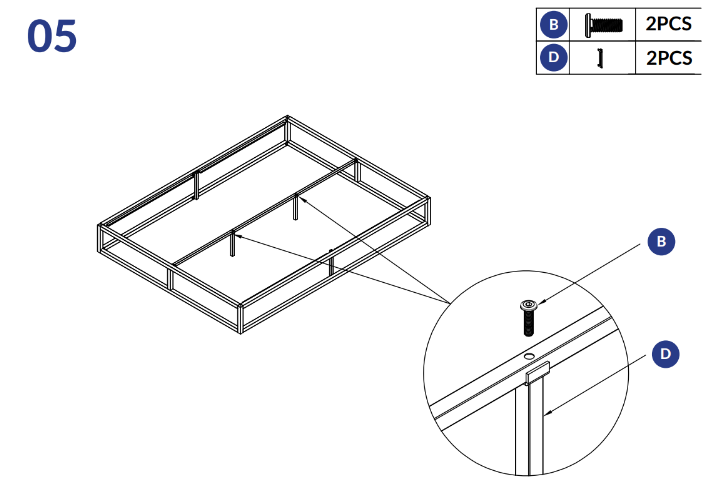 05

| B | | 2PCS |
|---|---|---|
| D | | 2PCS |

B

D