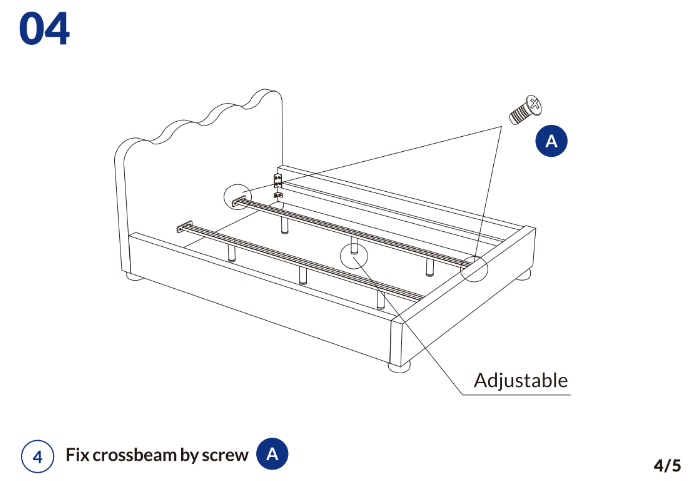 04

A

Adjustable

4 Fix crossbeam by screw A

4/5