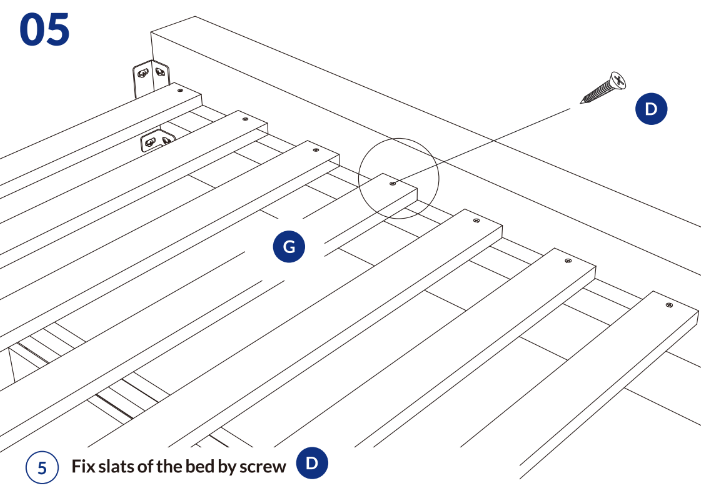 05

D

G

5 Fix slats of the bed by screw D