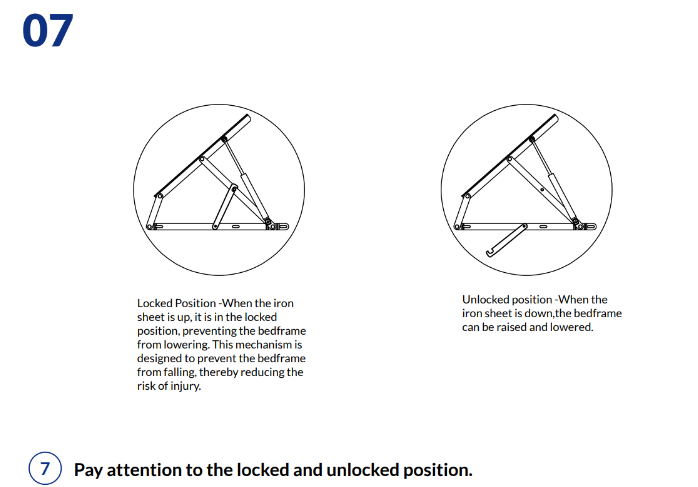 07

Locked Position -When the iron sheet is up, it is in the locked position, preventing the bedframe from lowering. This mechanism is designed to prevent the bedframe from falling, thereby reducing the risk of injury.

Unlocked position -When the iron sheet is down,the bedframe can be raised and lowered.

7 Pay attention to the locked and unlocked position.