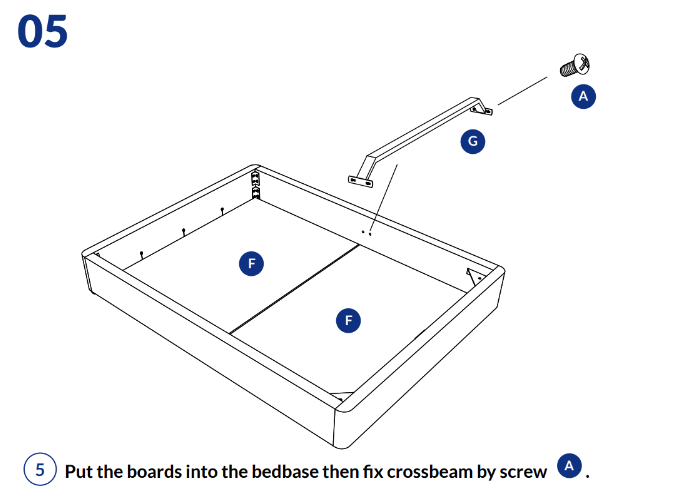 05

A

G

F

F

5 Put the boards into the bedbase then fix crossbeam by screw A.