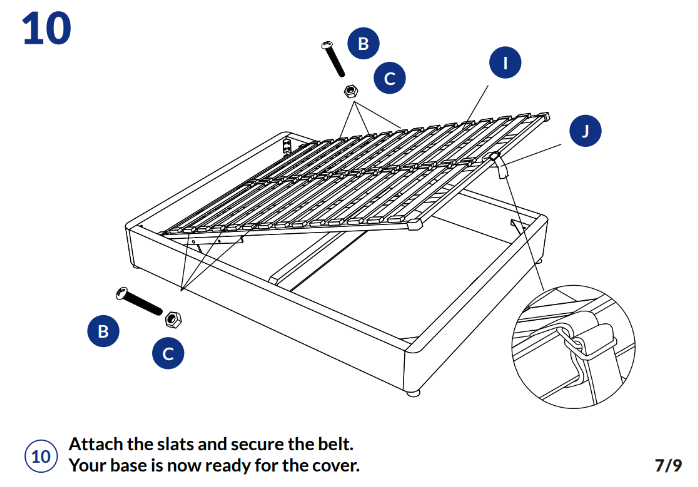 10

B

C

I

J

B

C

10 Attach the slats and secure the belt.
Your base is now ready for the cover.

7/9