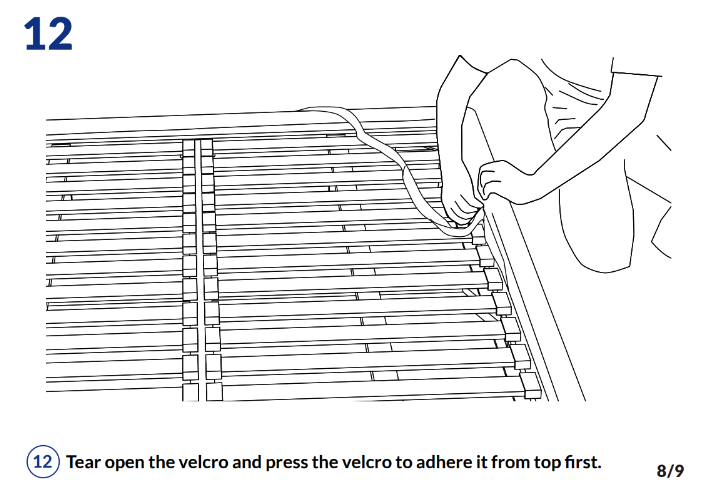 12

12 Tear open the velcro and press the velcro to adhere it from top first.

8/9