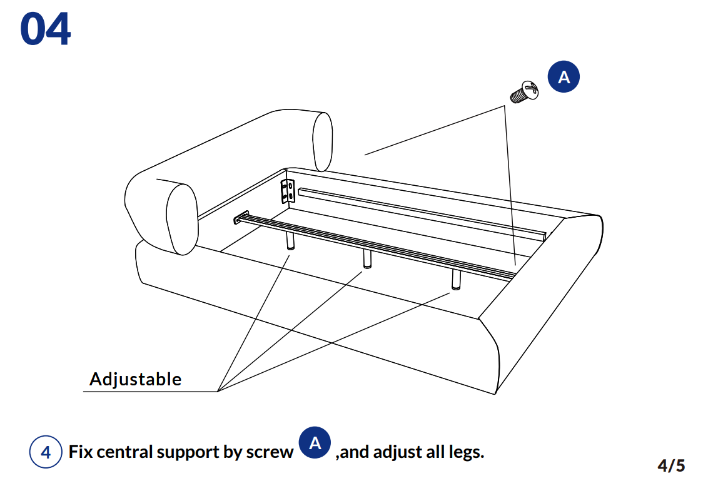 04

A

Adjustable

4 Fix central support by screw A ,and adjust all legs.

4/5