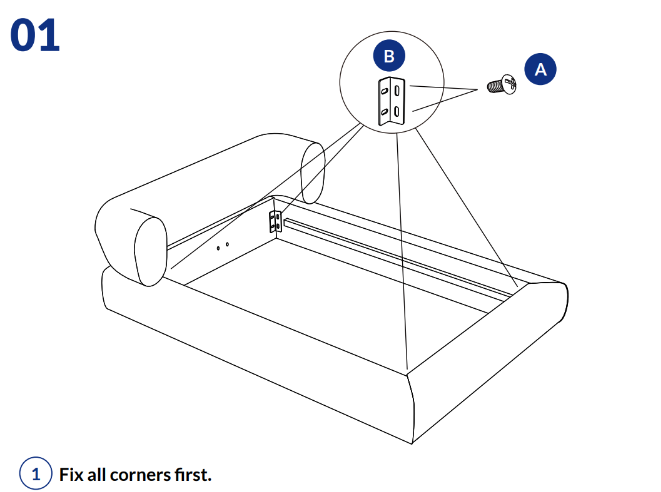 01

B

A

1 Fix all corners first.