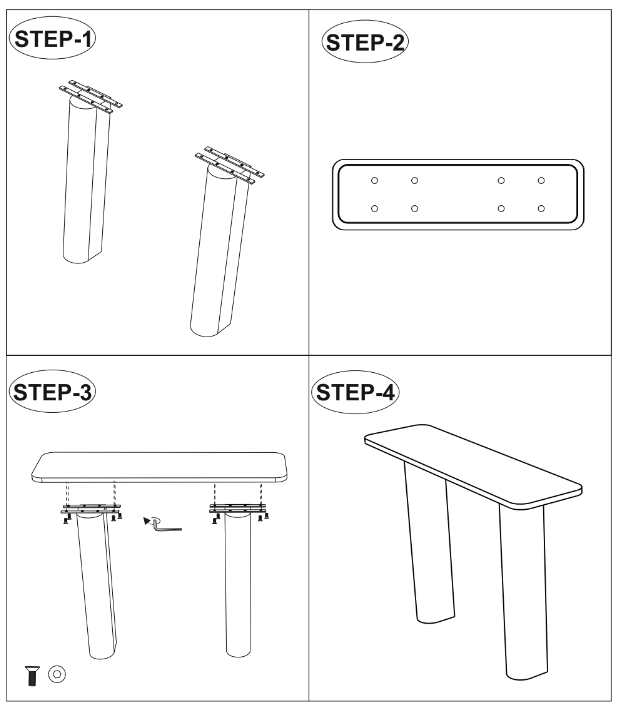 STEP-1

STEP-2

STEP-3

STEP-4