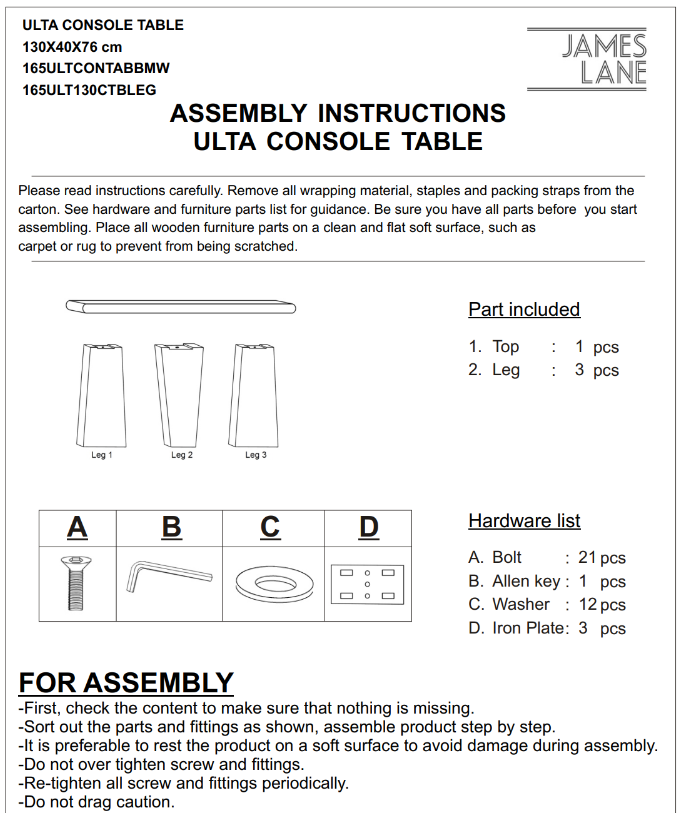 ULTA CONSOLE TABLE
130X40X76 cm
165ULTCONTABBMW
165ULT130CTBLEG

JAMES LANE

ASSEMBLY INSTRUCTIONS
ULTA CONSOLE TABLE

Please read instructions carefully. Remove all wrapping material, staples and packing straps from the carton. See hardware and furniture parts list for guidance. Be sure you have all parts before you start assembling. Place all wooden furniture parts on a clean and flat soft surface, such as carpet or rug to prevent from being scratched.

Leg 1 Leg 2 Leg 3

Part included
1. Top : 1 pcs
2. Leg : 3 pcs

| A | B | C | D |
|---|---|---|---|
| | | | |

Hardware list
A. Bolt : 21 pcs
B. Allen key : 1 pcs
C. Washer : 12 pcs
D. Iron Plate: 3 pcs

FOR ASSEMBLY
-First, check the content to make sure that nothing is missing.
-Sort out the parts and fittings as shown, assemble product step by step.
-It is preferable to rest the product on a soft surface to avoid damage during assembly.
-Do not over tighten screw and fittings.
-Re-tighten all screw and fittings periodically.
-Do not drag caution.