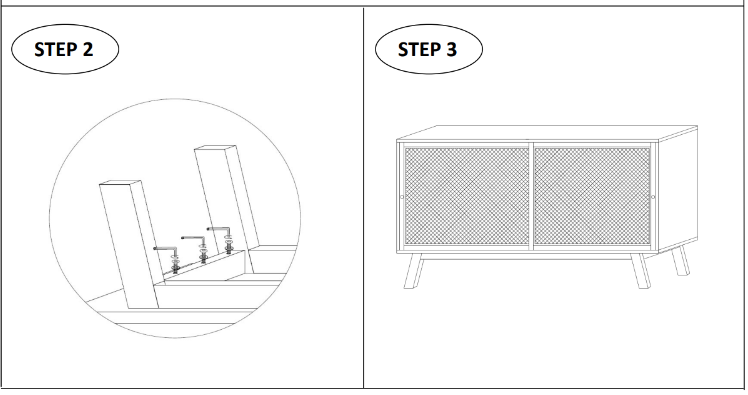 STEP 2

STEP 3