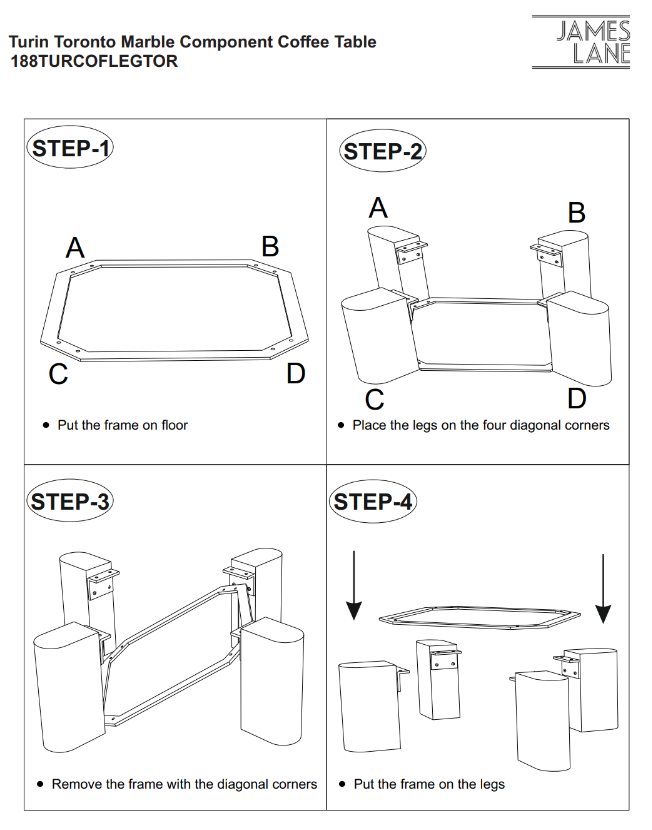 Turin Toronto Marble Component Coffee Table
188TURCOFLEGTOR

JAMES
LANE

STEP-1

A B C D

• Put the frame on floor

STEP-2

A B C D

• Place the legs on the four diagonal corners

STEP-3

• Remove the frame with the diagonal corners

STEP-4

• Put the frame on the legs