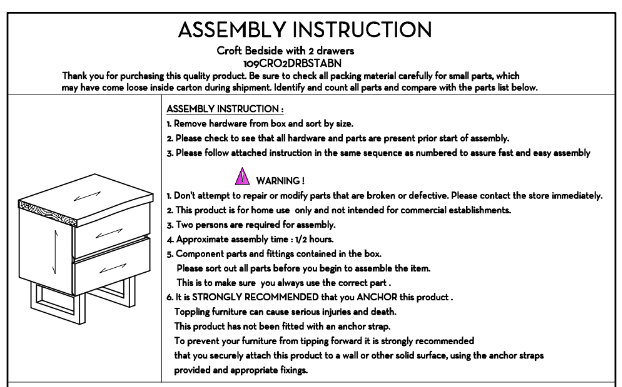 ASSEMBLY INSTRUCTION

Croft Bedside with 2 drawers
109CRO2DRBSTABN

Thank you for purchasing this quality product. Be sure to check all packing material carefully for small parts, which may have come loose inside carton during shipment. Identify and count all parts and compare with the parts list below.

ASSEMBLY INSTRUCTION :
1. Remove hardware from box and sort by size.
2. Please check to see that all hardware and parts are present prior start of assembly.
3. Please follow attached instruction in the same sequence as numbered to assure fast and easy assembly

WARNING !
1. Don't attempt to repair or modify parts that are broken or defective. Please contact the store immediately.
2. This product is for home use only and not intended for commercial establishments.
3. Two persons are required for assembly.
4. Approximate assembly time : 1/2 hours.
5. Component parts and fittings contained in the box.
Please sort out all parts before you begin to assemble the item.
This is to make sure you always use the correct part .
6. It is STRONGLY RECOMMENDED that you ANCHOR this product .
Toppling furniture can cause serious injuries and death.
This product has not been fitted with an anchor strap.
To prevent your furniture from tipping forward it is strongly recommended that you securely attach this product to a wall or other solid surface, using the anchor straps provided and appropriate fixings.