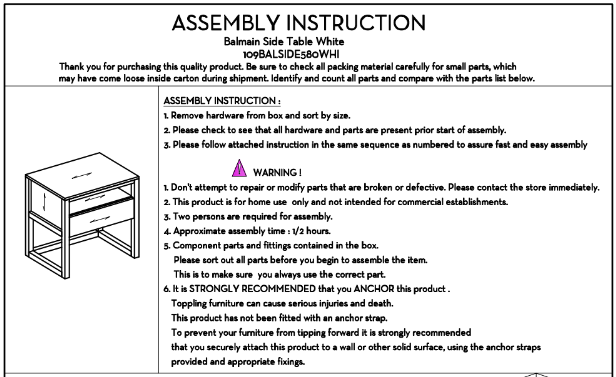 ASSEMBLY INSTRUCTION
Balmain Side Table White
109BALSIDE580WHI
Thank you for purchasing this quality product. Be sure to check all packing material carefully for small parts, which may have come loose inside carton during shipment. Identify and count all parts and compare with the parts list below.

ASSEMBLY INSTRUCTION :
1. Remove hardware from box and sort by size.
2. Please check to see that all hardware and parts are present prior start of assembly.
3. Please follow attached instruction in the same sequence as numbered to assure fast and easy assembly

WARNING !
1. Don't attempt to repair or modify parts that are broken or defective. Please contact the store immediately.
2. This product is for home use only and not intended for commercial establishments.
3. Two persons are required for assembly.
4. Approximate assembly time : 1/2 hours.
5. Component parts and fittings contained in the box.
Please sort out all parts before you begin to assemble the item.
This is to make sure you always use the correct part.
6. It is STRONGLY RECOMMENDED that you ANCHOR this product .
Toppling furniture can cause serious injuries and death.
This product has not been fitted with an anchor strap.
To prevent your furniture from tipping forward it is strongly recommended that you securely attach this product to a wall or other solid surface, using the anchor straps provided and appropriate fixings.