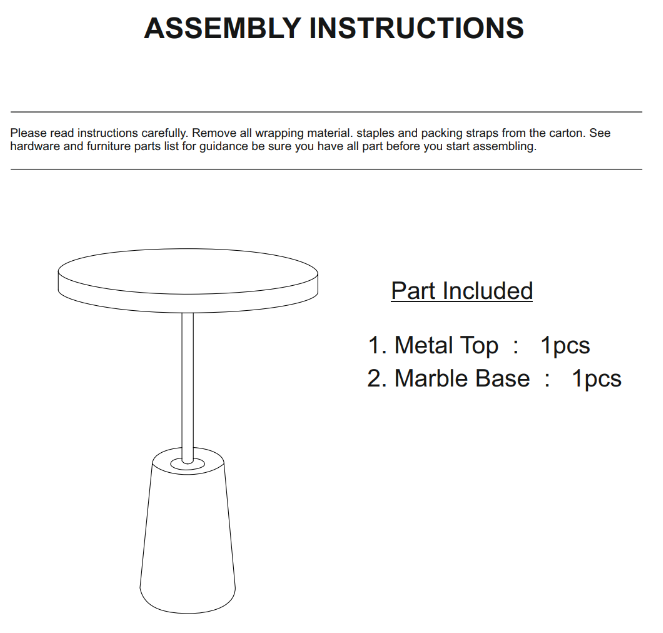 ASSEMBLY INSTRUCTIONS

Please read instructions carefully. Remove all wrapping material. staples and packing straps from the carton. See hardware and furniture parts list for guidance be sure you have all part before you start assembling.

Part Included

1. Metal Top : 1pcs
2. Marble Base : 1pcs