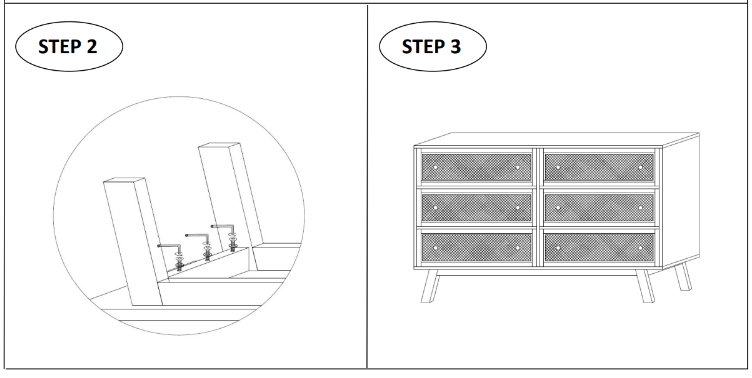 STEP 2

STEP 3