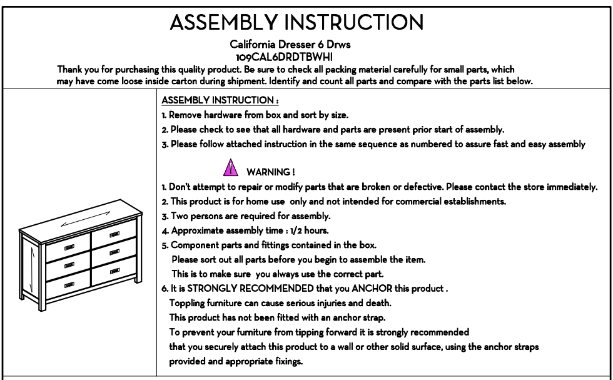 ASSEMBLY INSTRUCTION

California Dresser 6 Drws
109CAL6DRDTBWHI

Thank you for purchasing this quality product. Be sure to check all packing material carefully for small parts, which may have come loose inside carton during shipment. Identify and count all parts and compare with the parts list below.

ASSEMBLY INSTRUCTION :
1. Remove hardware from box and sort by size.
2. Please check to see that all hardware and parts are present prior start of assembly.
3. Please follow attached instruction in the same sequence as numbered to assure fast and easy assembly

WARNING !
1. Don't attempt to repair or modify parts that are broken or defective. Please contact the store immediately.
2. This product is for home use only and not intended for commercial establishments.
3. Two persons are required for assembly.
4. Approximate assembly time : 1/2 hours.
5. Component parts and fittings contained in the box.
Please sort out all parts before you begin to assemble the item.
This is to make sure you always use the correct part.
6. It is STRONGLY RECOMMENDED that you ANCHOR this product .
Toppling furniture can cause serious injuries and death.
This product has not been fitted with an anchor strap.
To prevent your furniture from tipping forward it is strongly recommended that you securely attach this product to a wall or other solid surface, using the anchor straps provided and appropriate fixings.