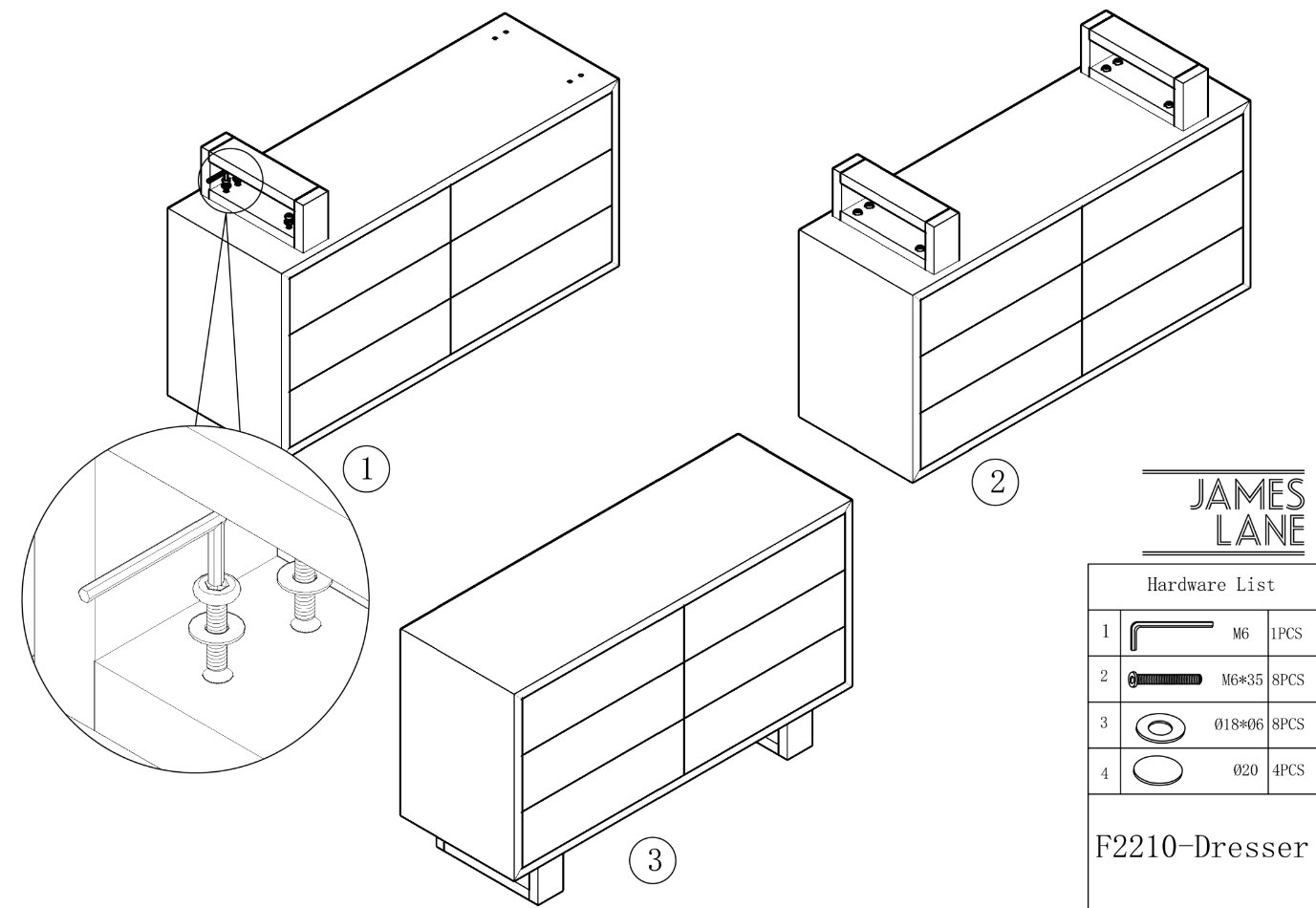 1

2

3

JAMES
LANE

Hardware List

| 1 | M6 | 1PCS |
|---|---|---|
| 2 | M6*35 | 8PCS |
| 3 | Ø18*Ø6 | 8PCS |
| 4 | Ø20 | 4PCS |

F2210-Dresser