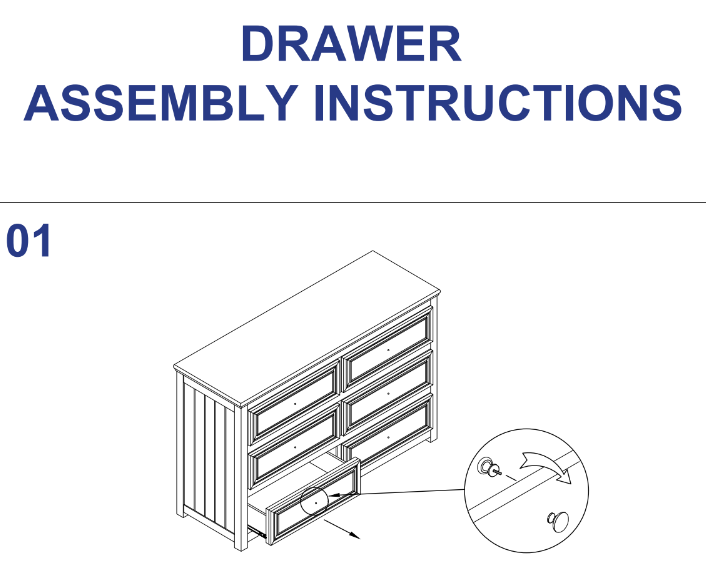 DRAWER
ASSEMBLY INSTRUCTIONS

01